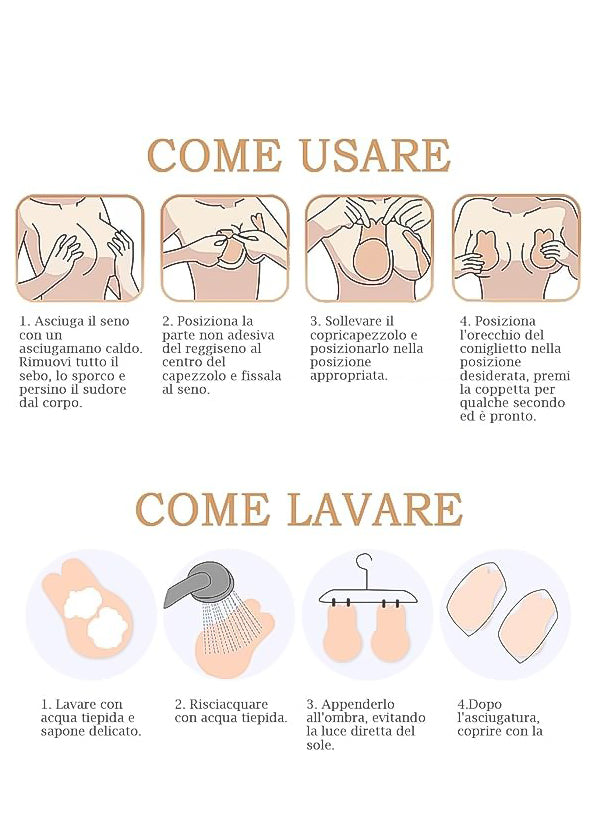 COME USARE

1. Asciuga il seno con un asciugamano caldo. Rimuovi tutto il sebo, lo sporco e persino il sudore dal corpo.

2. Posiziona la parte non adesiva del reggiseno al centro del capezzolo e fissala al seno.

3. Sollevare il copricapezzolo e posizionarlo nella posizione appropriata.

4. Posiziona l'orecchio del coniglietto nella posizione desiderata, premi la coppetta per qualche secondo ed è pronto.

COME LAVARE

1. Lavare con acqua tiepida e sapone delicato.

2. Risciacquare con acqua tiepida.

3. Appenderlo all'ombra, evitando la luce diretta del sole.

4.Dopo l'asciugatura, coprire con la